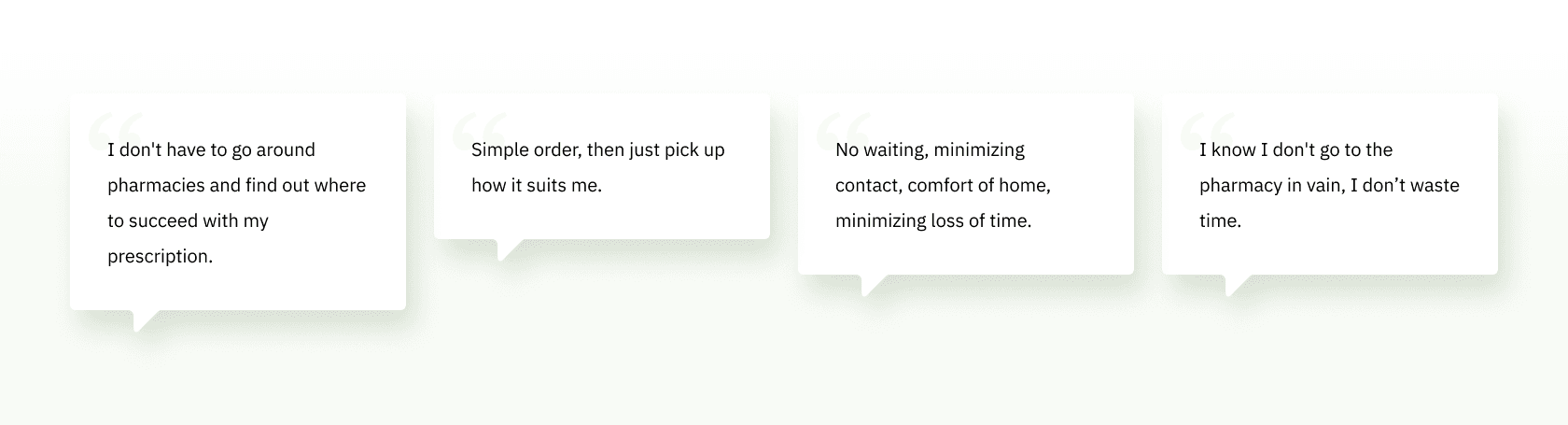 “

I don't have to go around pharmacies and find out where to succeed with my prescription.

“

Simple order, then just pick up how it suits me.

“

No waiting, minimizing contact, comfort of home, minimizing loss of time.

“

I know I don't go to the pharmacy in vain, I don’t waste time.